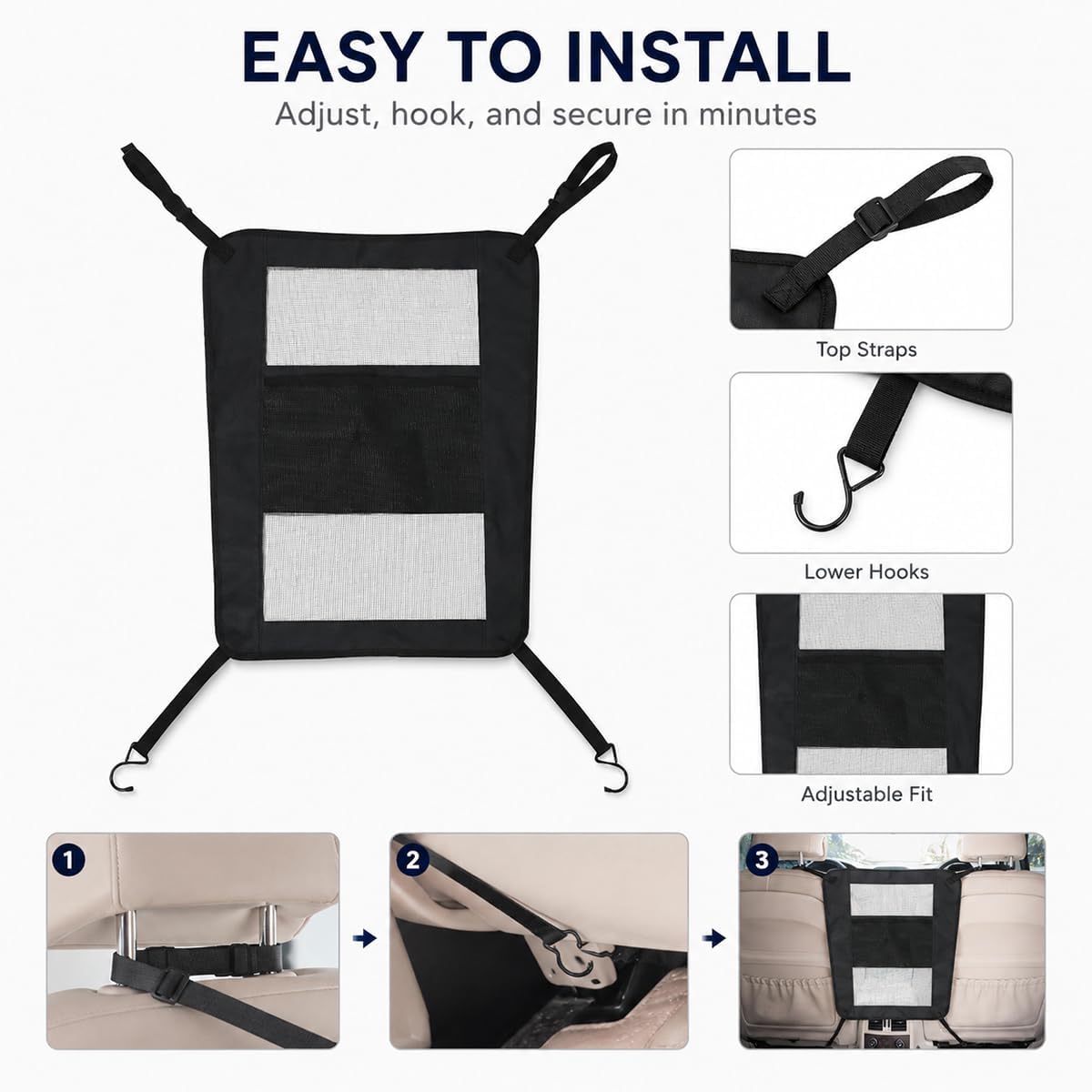 EASY TO INSTALL

Adjust, hook, and secure in minutes

Top Straps

Lower Hooks

Adjustable Fit

1

2

3