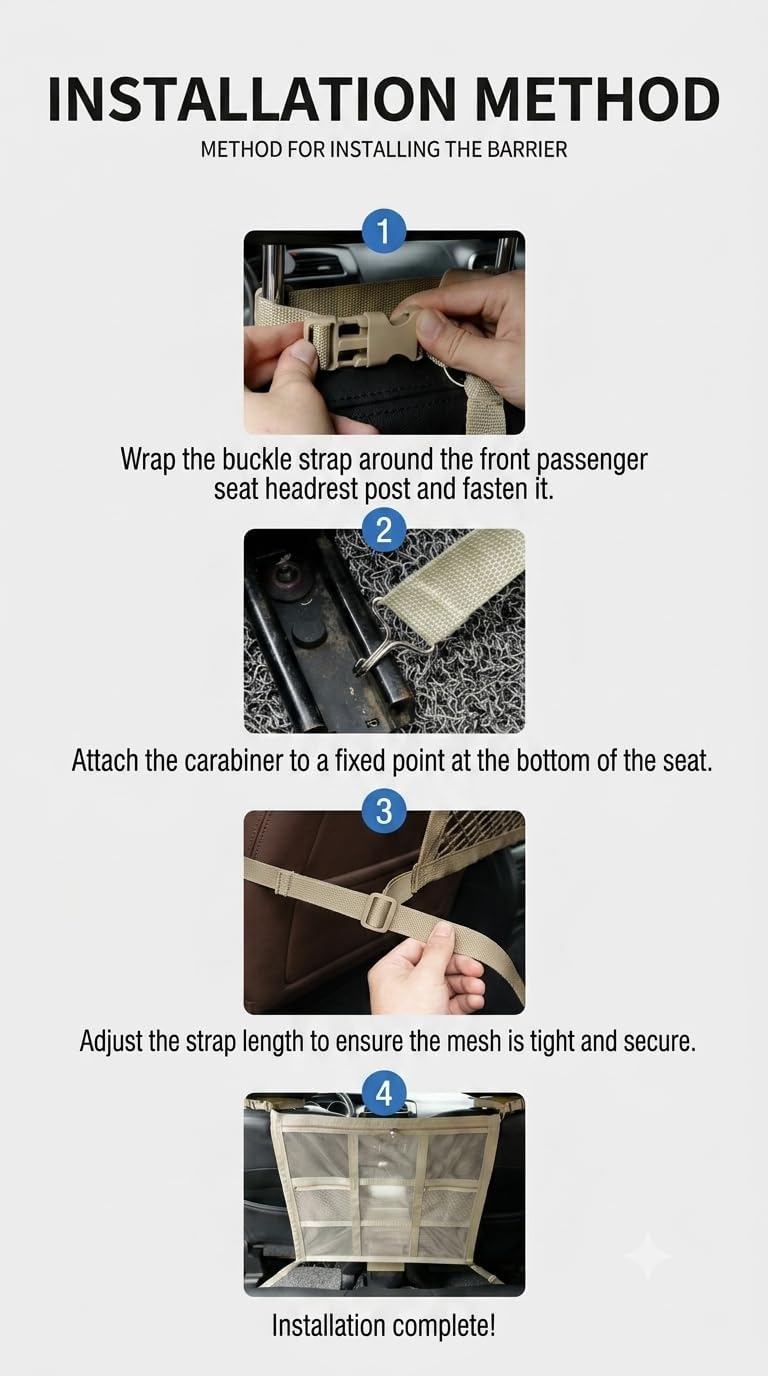 INSTALLATION METHOD

METHOD FOR INSTALLING THE BARRIER

1

Wrap the buckle strap around the front passenger seat headrest post and fasten it.

2

Attach the carabiner to a fixed point at the bottom of the seat.

3

Adjust the strap length to ensure the mesh is tight and secure.

4

Installation complete!