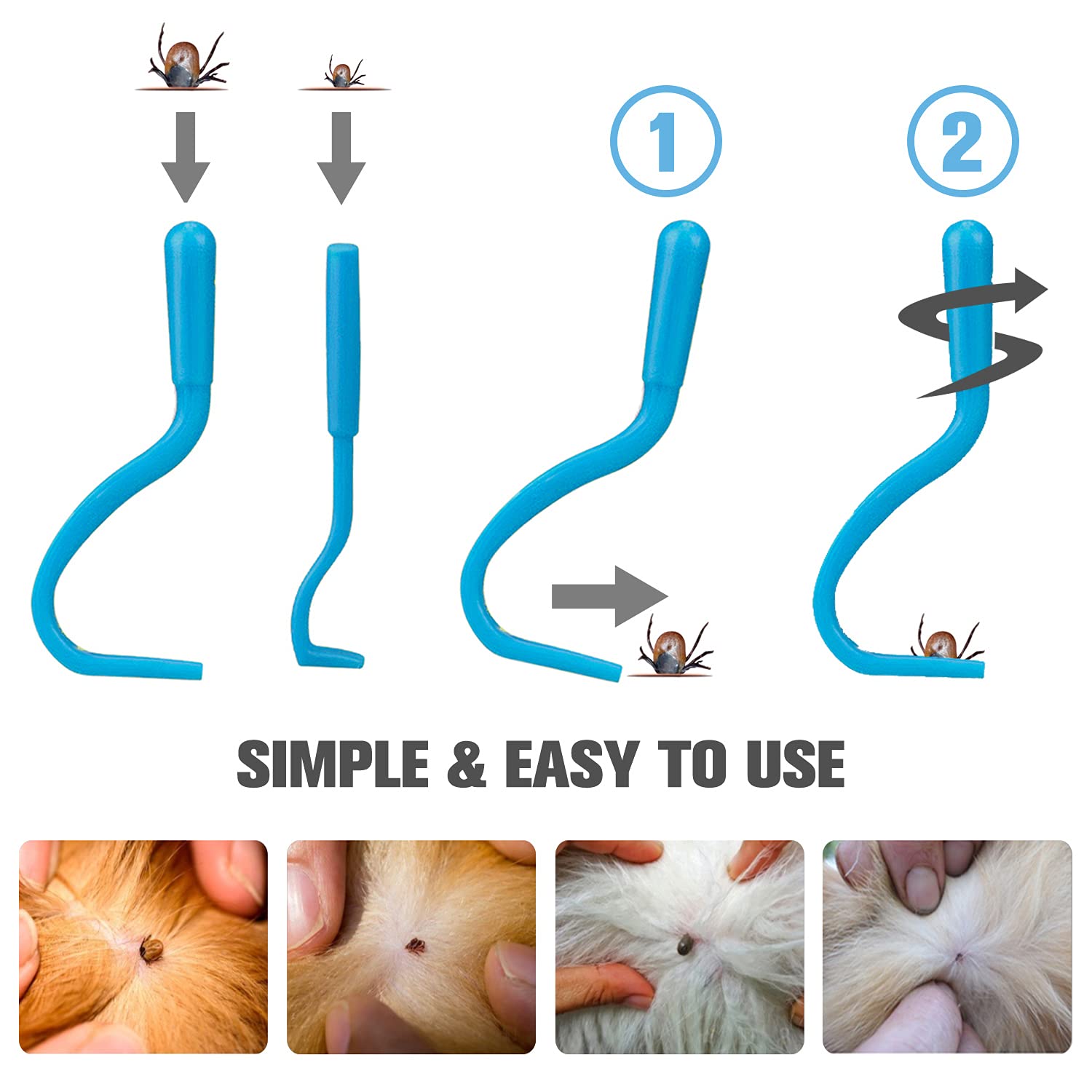 1

2

SIMPLE & EASY TO USE