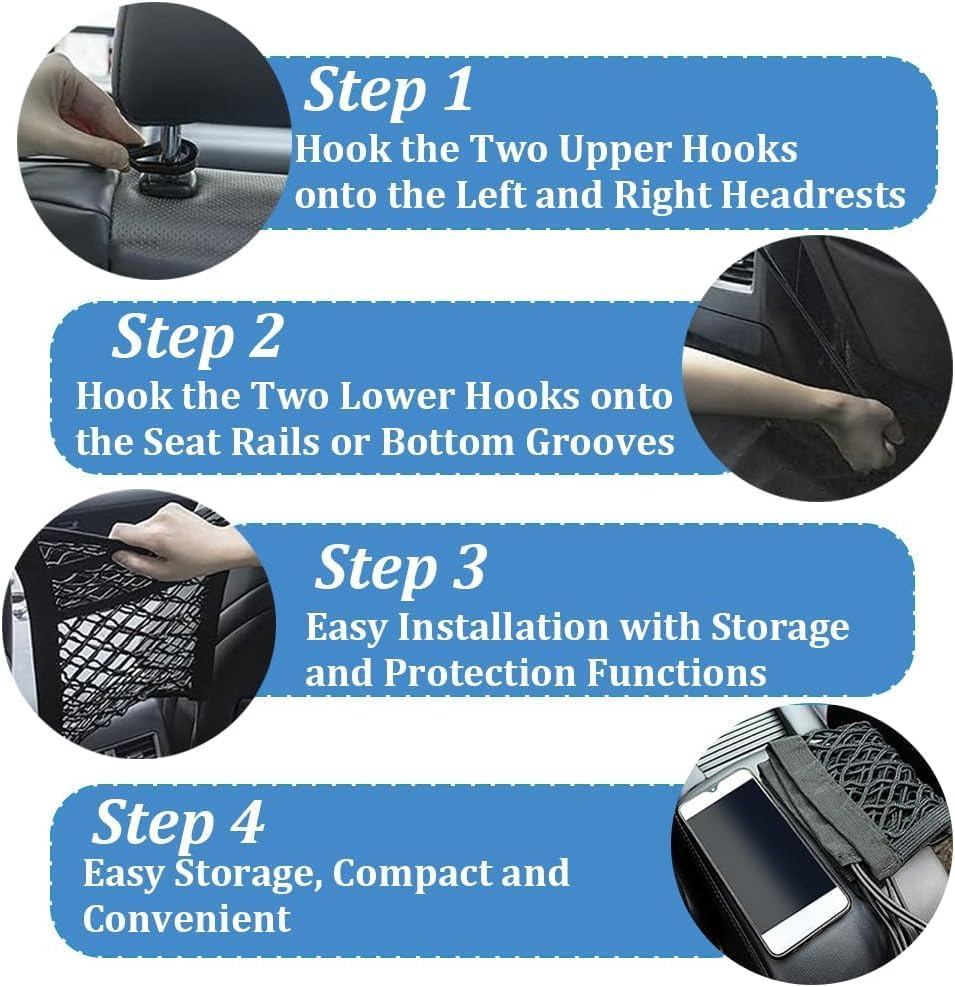 Step 1
Hook the Two Upper Hooks onto the Left and Right Headrests

Step 2
Hook the Two Lower Hooks onto the Seat Rails or Bottom Grooves

Step 3
Easy Installation with Storage and Protection Functions

Step 4
Easy Storage, Compact and Convenient