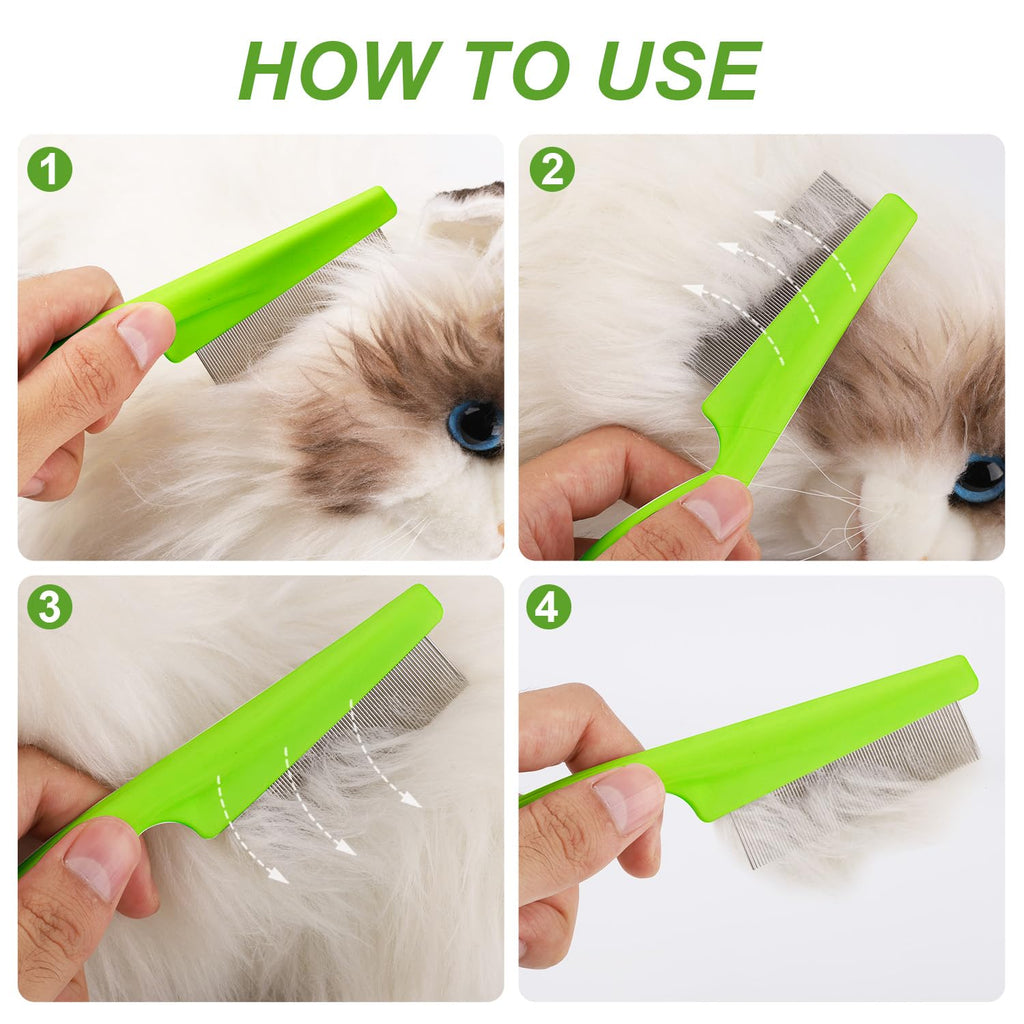 HOW TO USE

1

2

3

4