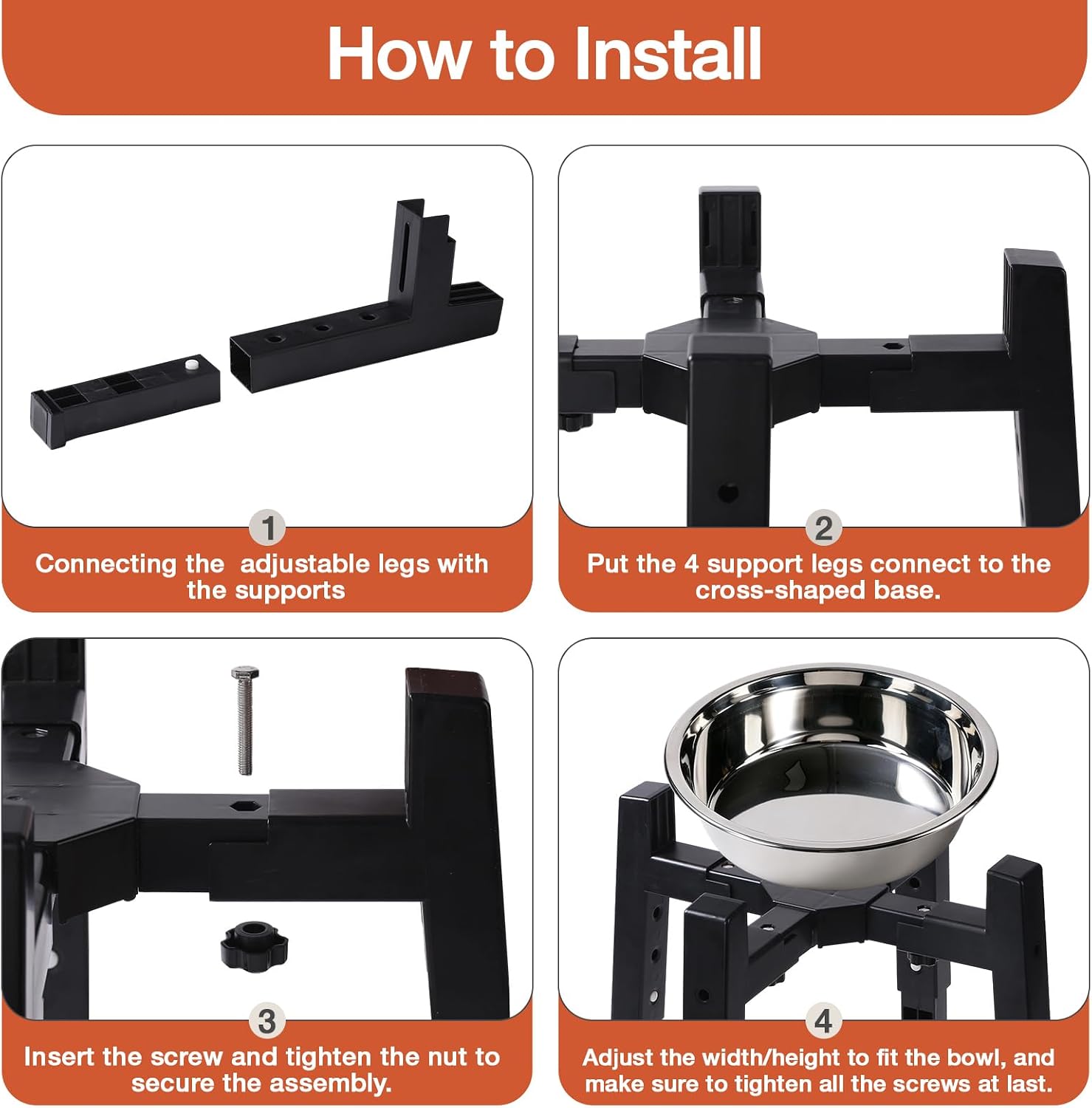 How to Install

1
Connecting the  adjustable legs with the supports

2
Put the 4 support legs connect to the cross-shaped base.

3
Insert the screw and tighten the nut to secure the assembly.

4
Adjust the width/height to fit the bowl, and make sure to tighten all the screws at last.