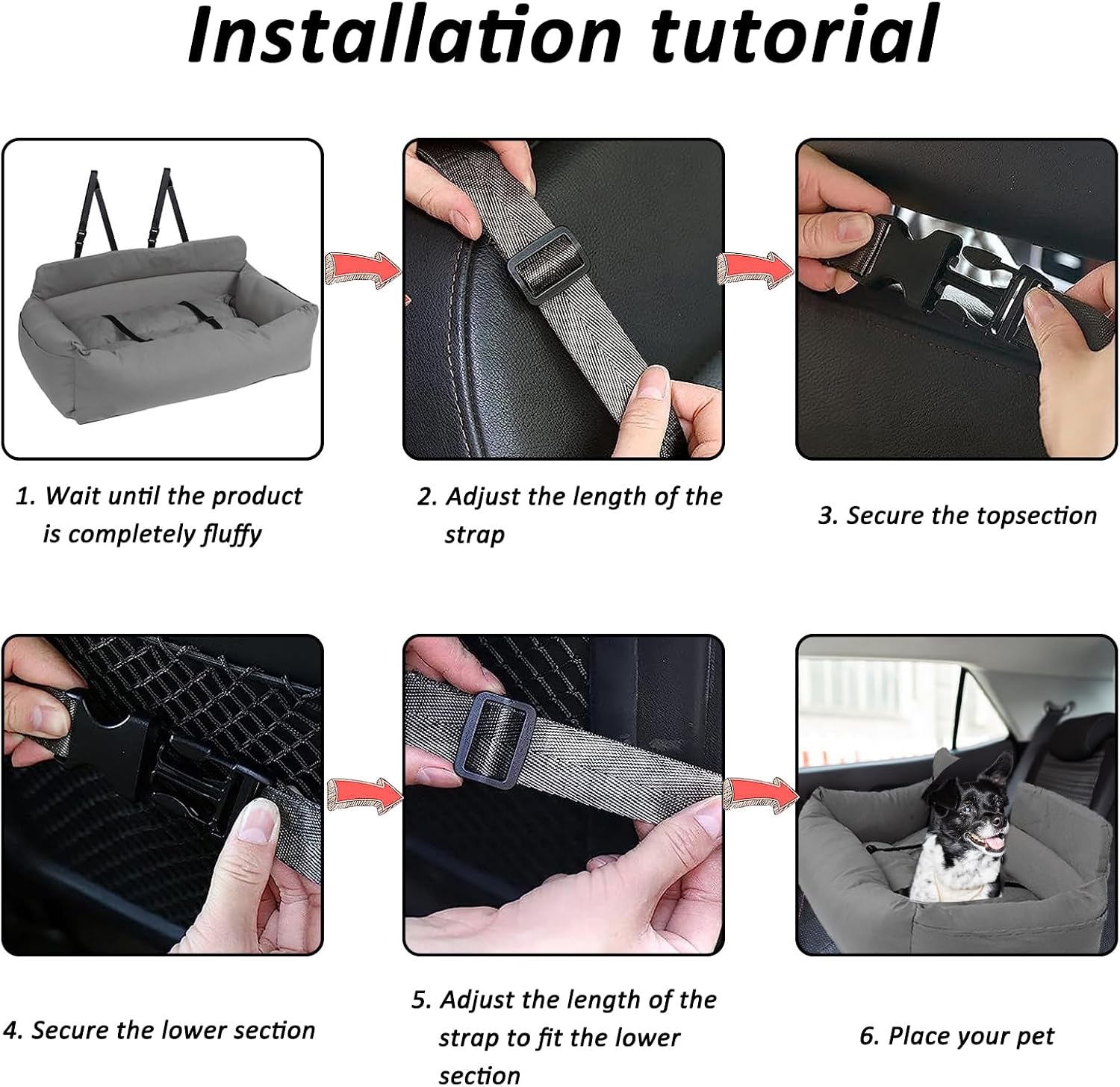 Installation tutorial

1. Wait until the product is completely fluffy

2. Adjust the length of the strap

3. Secure the topsection

4. Secure the lower section

5. Adjust the length of the strap to fit the lower section

6. Place your pet