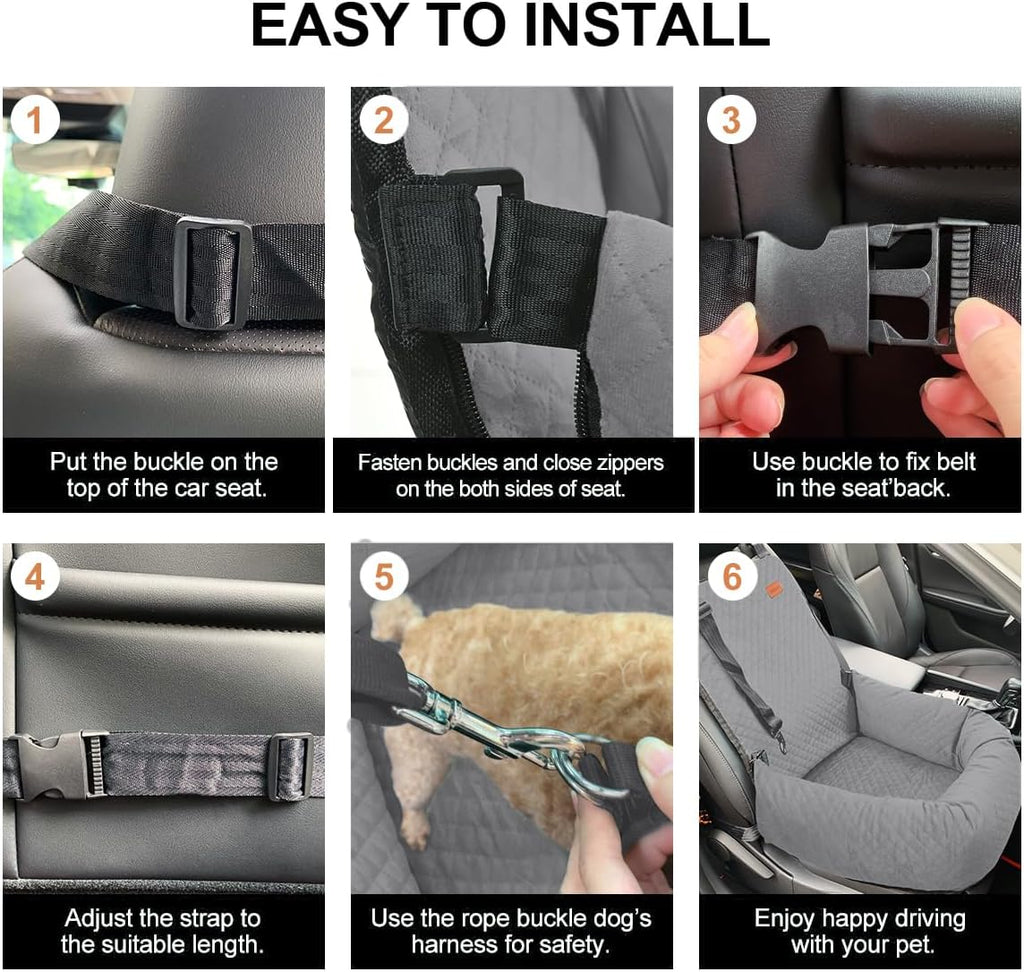 EASY TO INSTALL

1

Put the buckle on the top of the car seat.

2

Fasten buckles and close zippers on the both sides of seat.

3

Use buckle to fix belt in the seat'back.

4

Adjust the strap to the suitable length.

5

Use the rope buckle dog's harness for safety.

6

Enjoy happy driving with your pet.