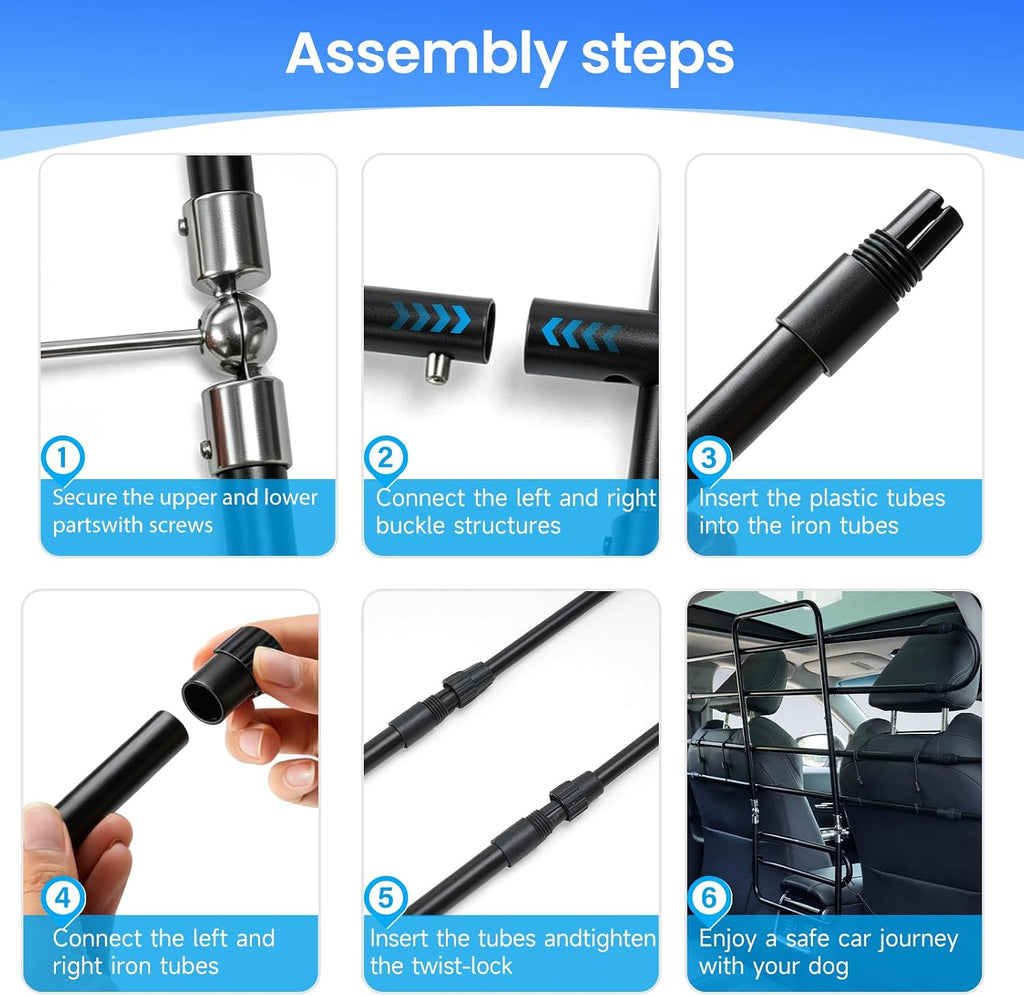 Assembly steps

1
Secure the upper and lower partswith screws

2
Connect the left and right buckle structures

3
Insert the plastic tubes into the iron tubes

4
Connect the left and right iron tubes

5
Insert the tubes andtighten the twist-lock

6
Enjoy a safe car journey with your dog