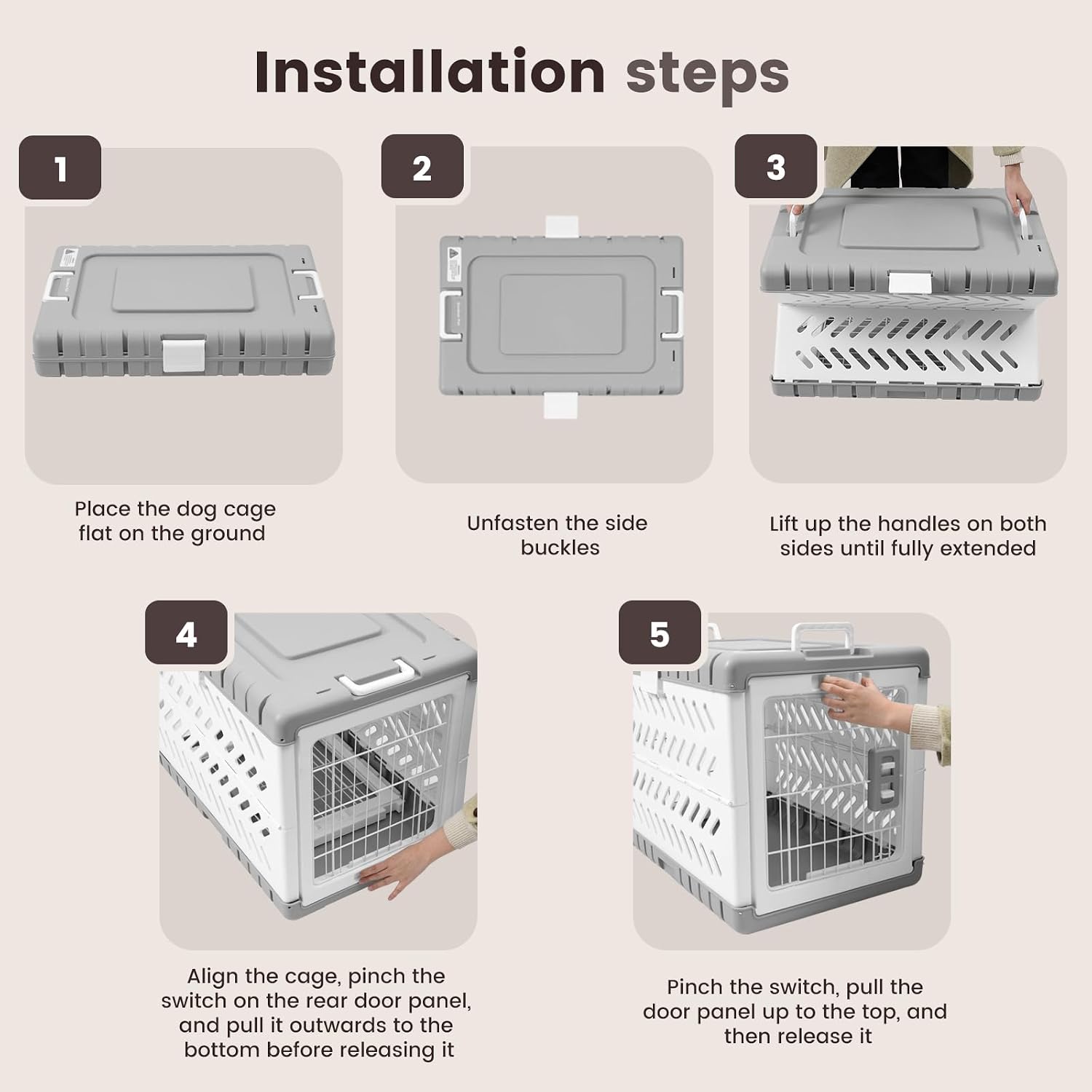 Installation steps

1

Place the dog cage flat on the ground

2

Unfasten the side buckles

3

Lift up the handles on both sides until fully extended

4

Align the cage, pinch the switch on the rear door panel, and pull it outwards to the bottom before releasing it

5

Pinch the switch, pull the door panel up to the top, and then release it