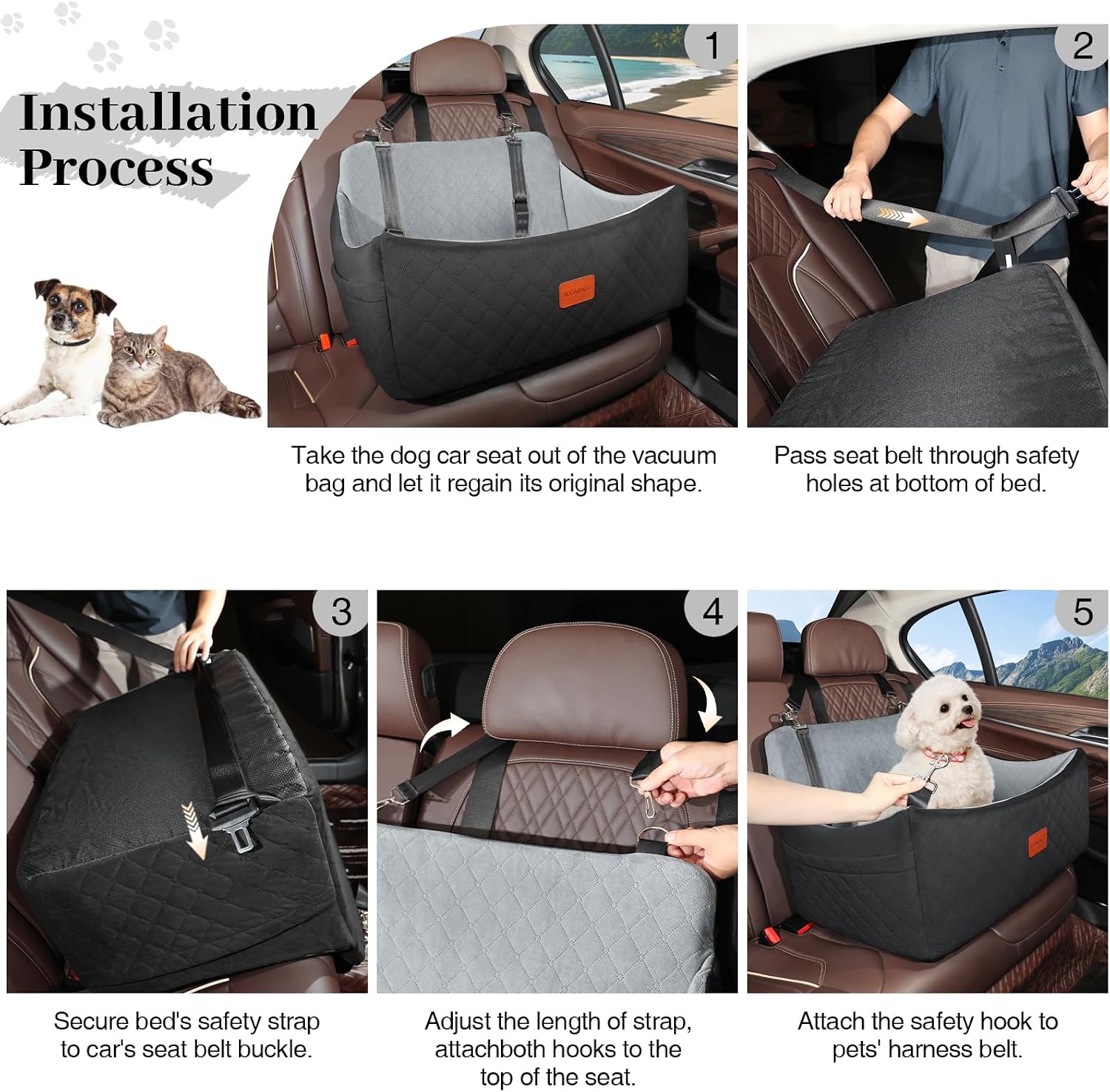 Installation Process

1

Take the dog car seat out of the vacuum bag and let it regain its original shape.

2

Pass seat belt through safety holes at bottom of bed.

3

Secure bed's safety strap to car's seat belt buckle.

4

Adjust the length of strap, attachboth hooks to the top of the seat.

5

Attach the safety hook to pets' harness belt.