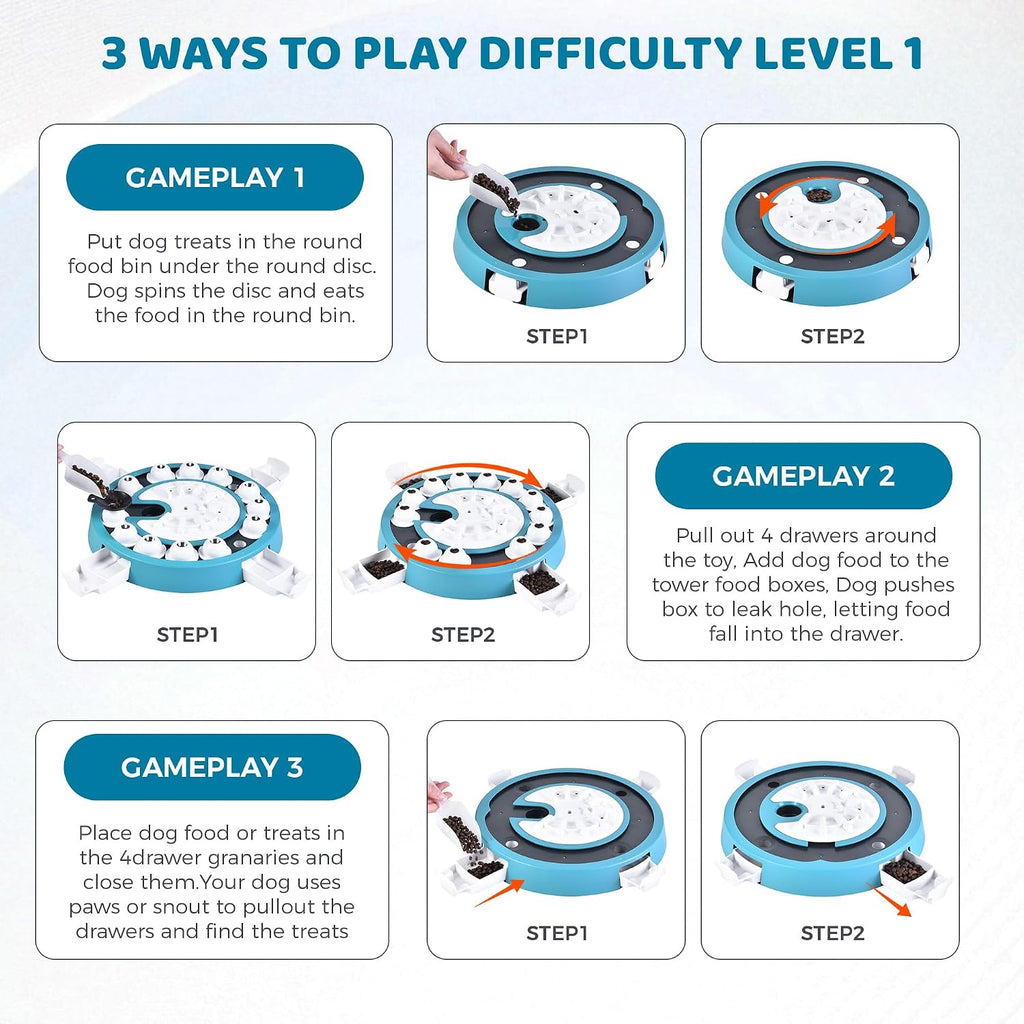 3 WAYS TO PLAY DIFFICULTY LEVEL 1

GAMEPLAY 1

Put dog treats in the round food bin under the round disc. Dog spins the disc and eats the food in the round bin.

STEP1

STEP2

STEP1

STEP2

GAMEPLAY 2

Pull out 4 drawers around the toy, Add dog food to the tower food boxes, Dog pushes box to leak hole, letting food fall into the drawer.

GAMEPLAY 3

Place dog food or treats in the 4drawer granaries and close them.Your dog uses paws or snout to pullout the drawers and find the treats

STEP1

STEP2