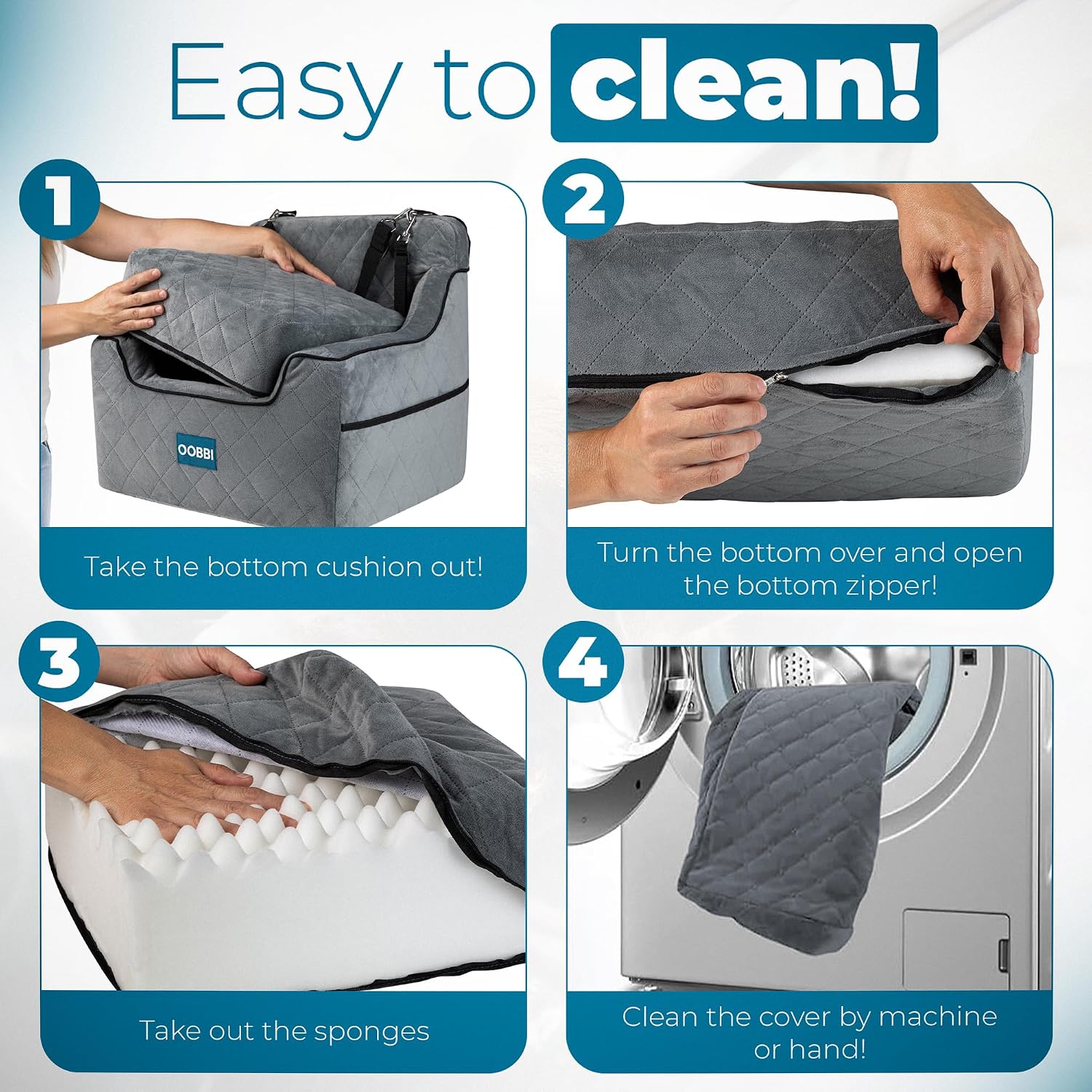 Easy to clean!

1

OOBBI

Take the bottom cushion out!

2

Turn the bottom over and open the bottom zipper!

3

Take out the sponges

4

Clean the cover by machine or hand!