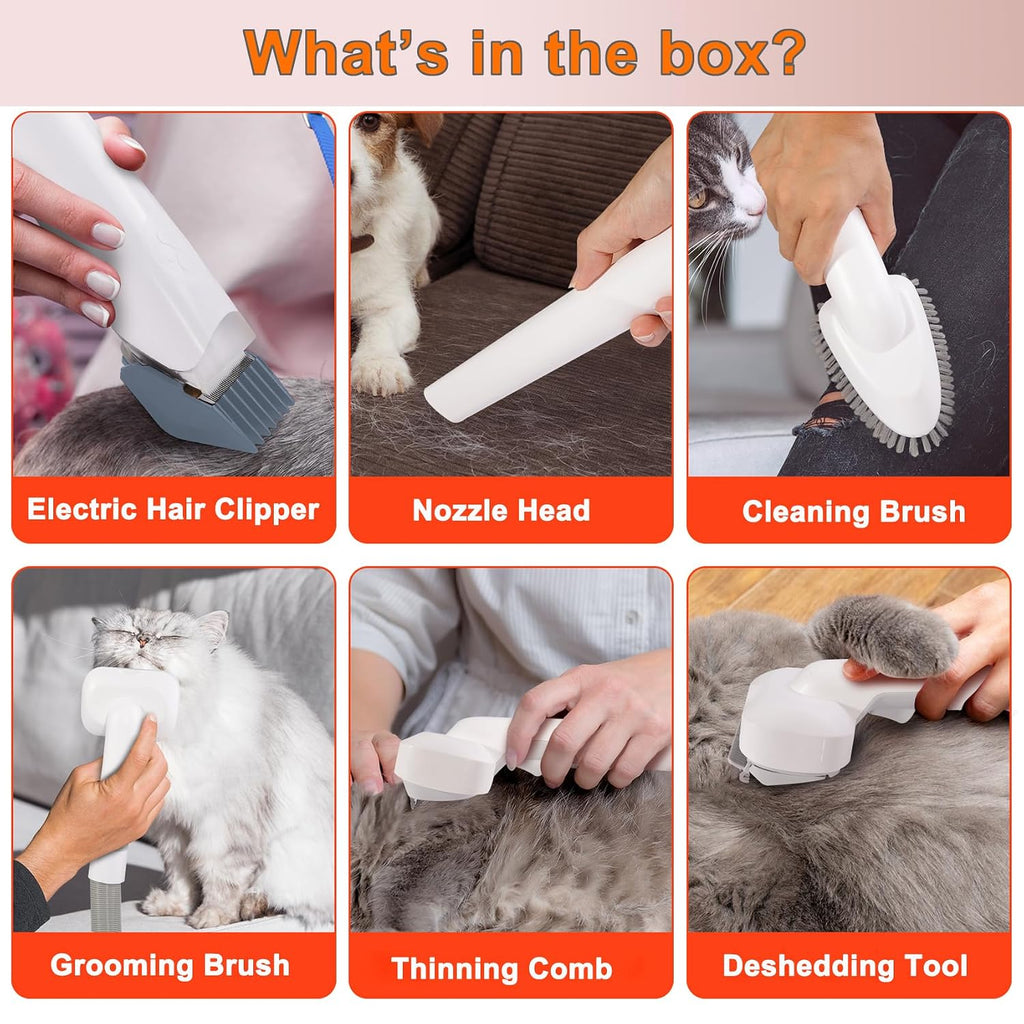 What's in the box?

Electric Hair Clipper

Nozzle Head

Cleaning Brush

Grooming Brush

Thinning Comb

Deshedding Tool