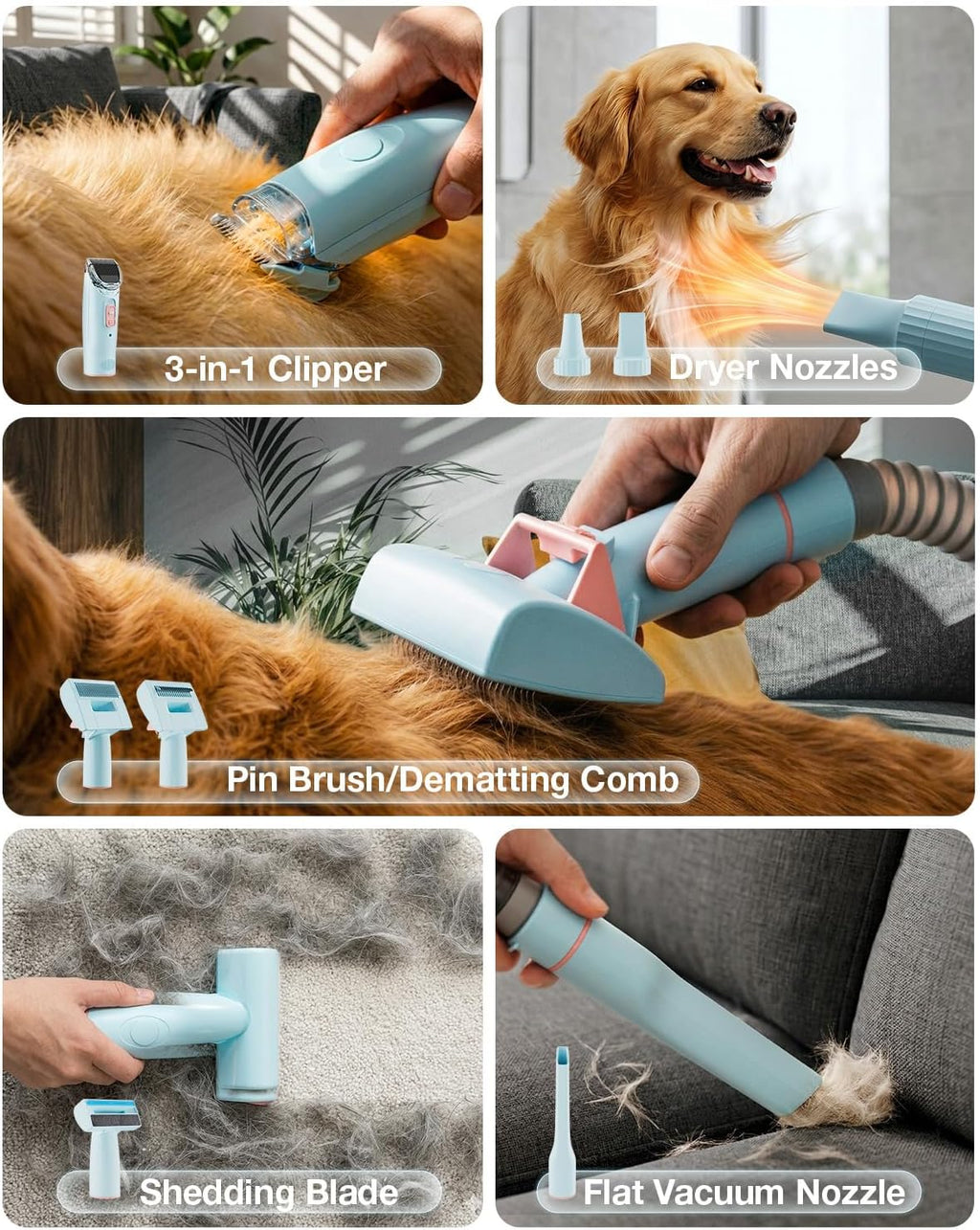 3-in-1 Clipper

Dryer Nozzles

Pin Brush/Dematting Comb

Shedding Blade

Flat Vacuum Nozzle