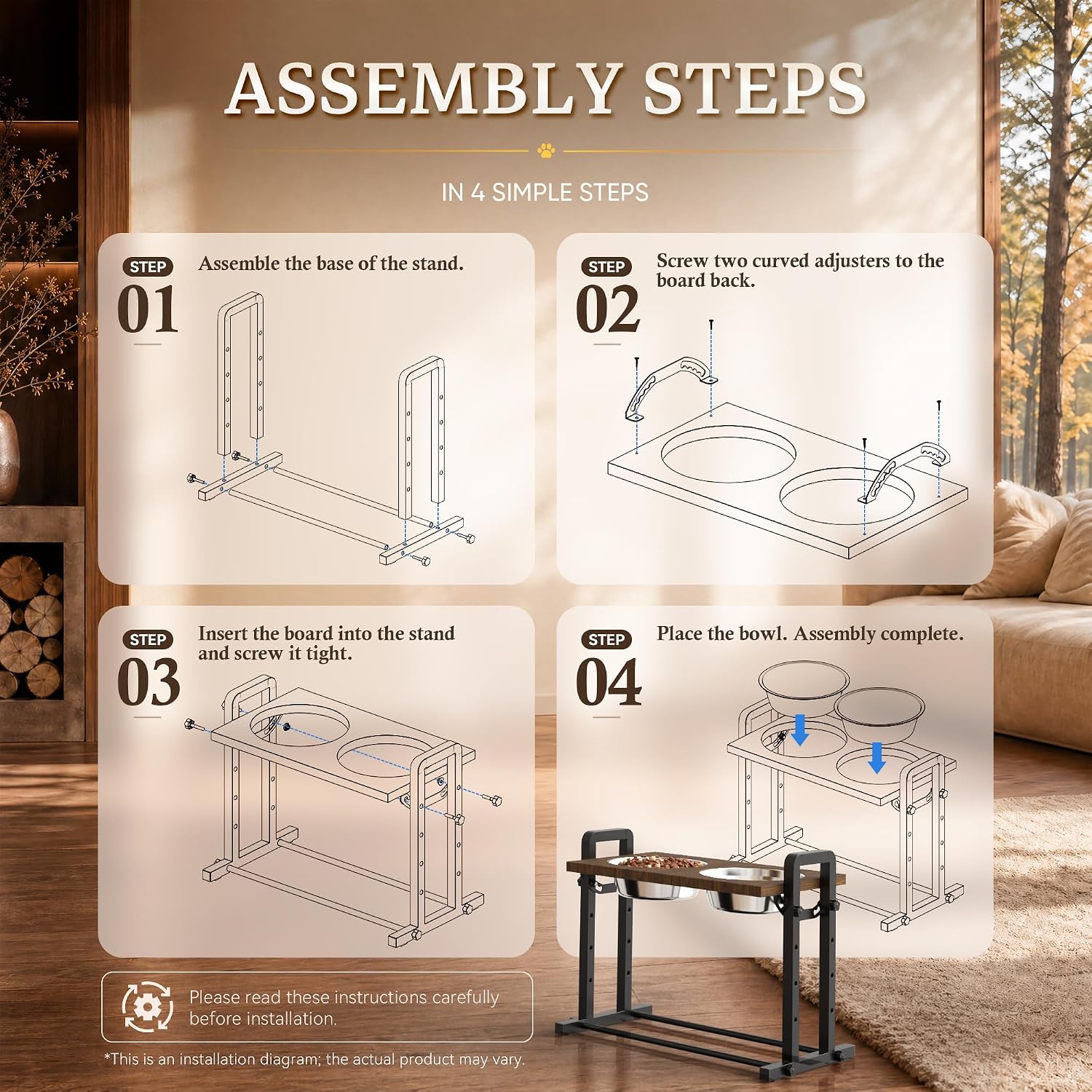 ASSEMBLY STEPS

IN 4 SIMPLE STEPS

STEP 01
Assemble the base of the stand.

STEP 02
Screw two curved adjusters to the board back.

STEP 03
Insert the board into the stand and screw it tight.

STEP 04
Place the bowl. Assembly complete.

Please read these instructions carefully before installation.

*This is an installation diagram; the actual product may vary.