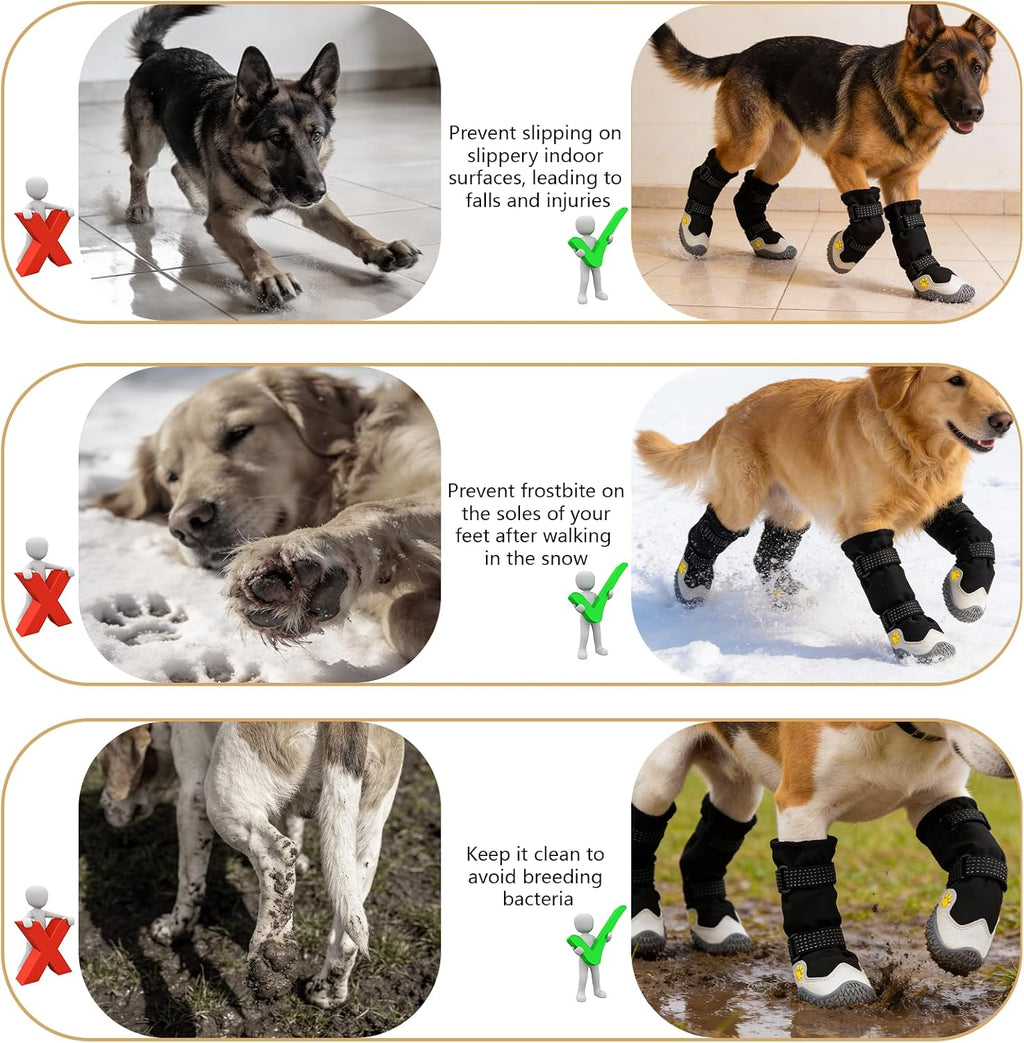 Prevent slipping on slippery indoor surfaces, leading to falls and injuries

Prevent frostbite on the soles of your feet after walking in the snow

Keep it clean to avoid breeding bacteria