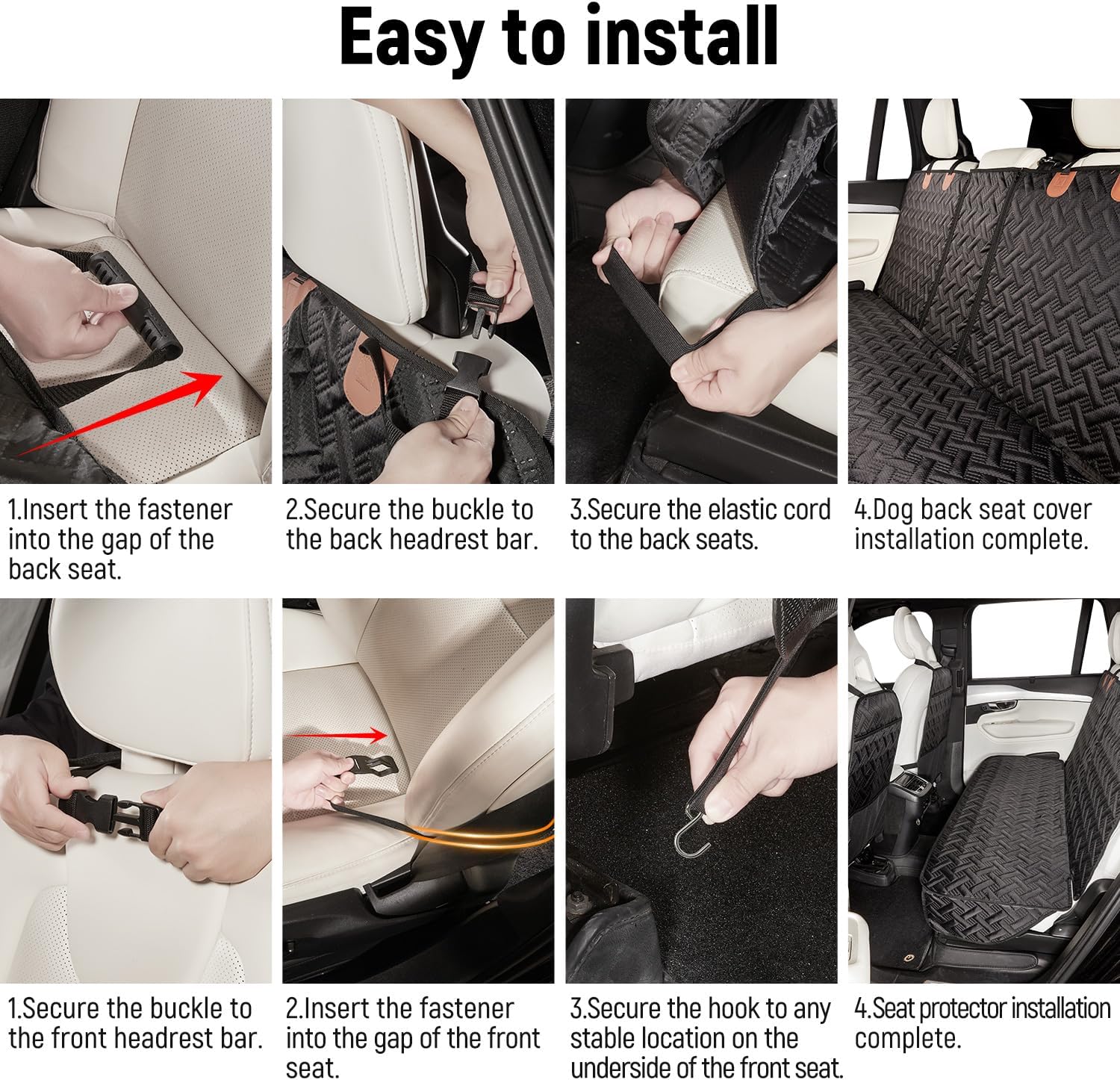 Easy to install

1.Insert the fastener into the gap of the back seat.

2.Secure the buckle to the back headrest bar.

3.Secure the elastic cord to the back seats.

4.Dog back seat cover installation complete.

1.Secure the buckle to the front headrest bar.

2.Insert the fastener into the gap of the front seat.

3.Secure the hook to any stable location on the underside of the front seat.

4.Seat protector installation complete.