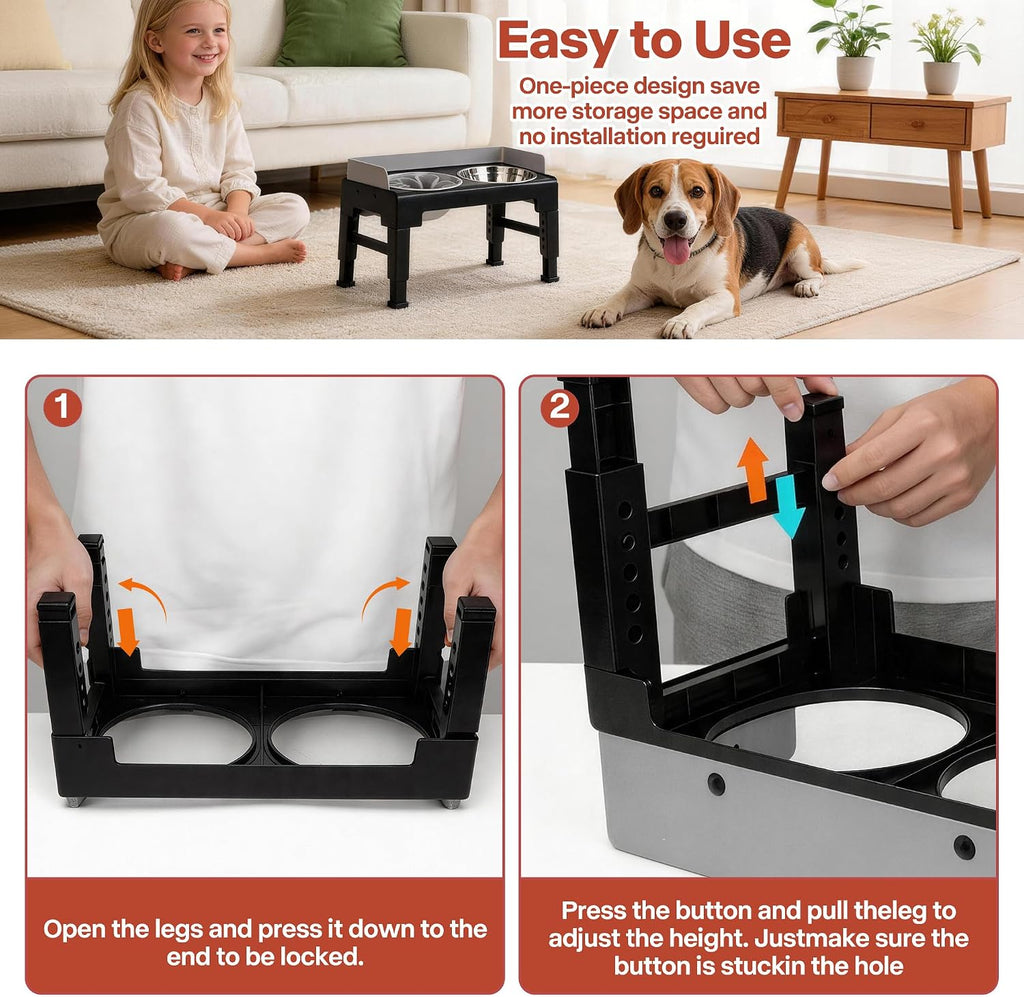 Easy to Use

One-piece design save more storage space and no installation reguired

1

Open the legs and press it down to the end to be locked.

2

Press the button and pull theleg to adjust the height. Justmake sure the button is stuckin the hole